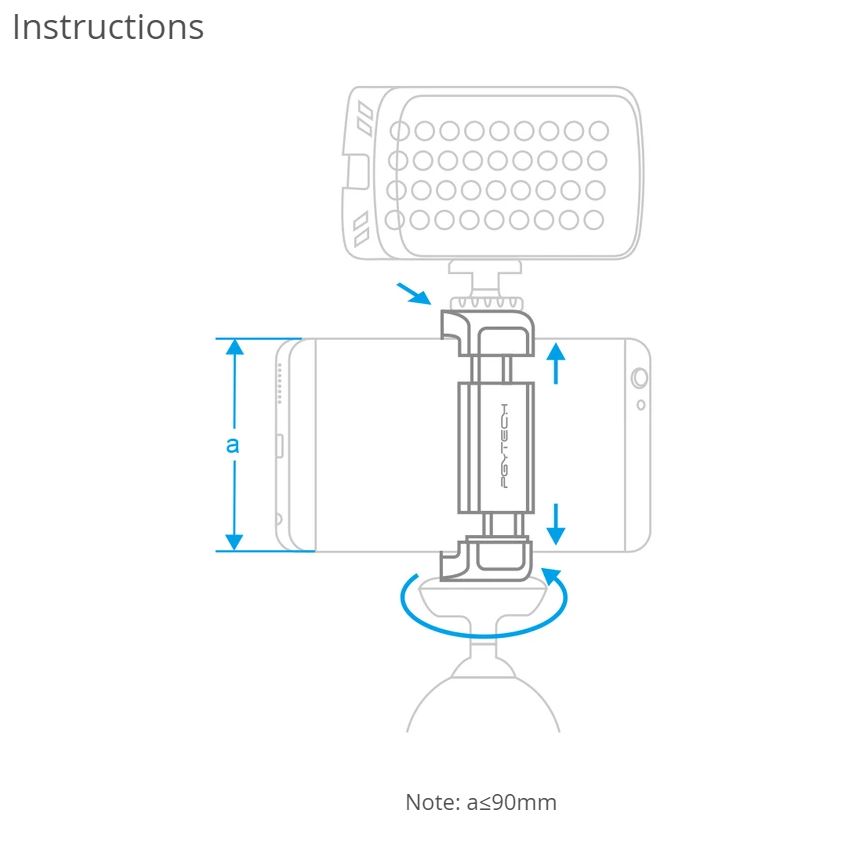 Instructions

a

PGYTECH

Note: a≤90mm