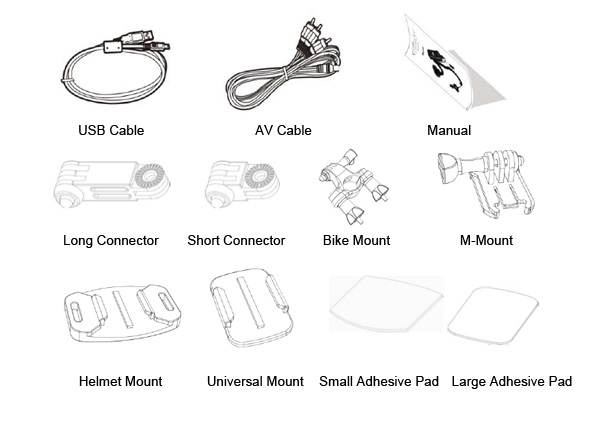 USB Cable

AV Cable

Manual

Long Connector

Short Connector

Bike Mount

M-Mount

Helmet Mount

Universal Mount

Small Adhesive Pad

Large Adhesive Pad