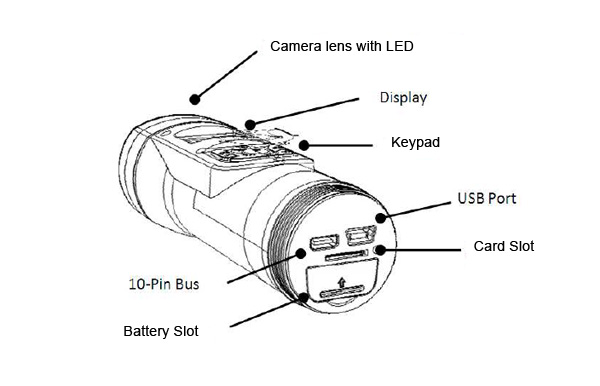 Camera lens with LED

Display

Keypad

USB Port

Card Slot

10-Pin Bus

Battery Slot