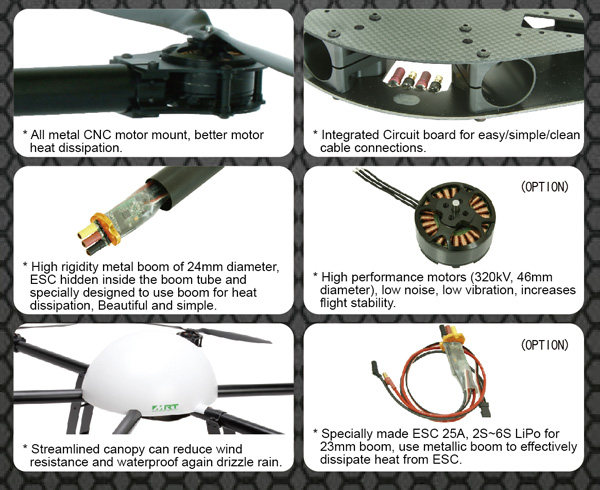 * All metal CNC motor mount, better motor heat dissipation.

* Integrated Circuit board for easy/simple/clean cable connections.

* High rigidity metal boom of 24mm diameter, ESC hidden inside the boom tube and specially designed to use boom for heat dissipation, Beautiful and simple.

(OPTION)

* High performance motors (320kV, 46mm diameter), low noise, low vibration, increases flight stability.

MRT

* Streamlined canopy can reduce wind resistance and waterproof again drizzle rain.

(OPTION)

* Specially made ESC 25A, 2S~6S LiPo for 23mm boom, use metallic boom to effectively dissipate heat from ESC.